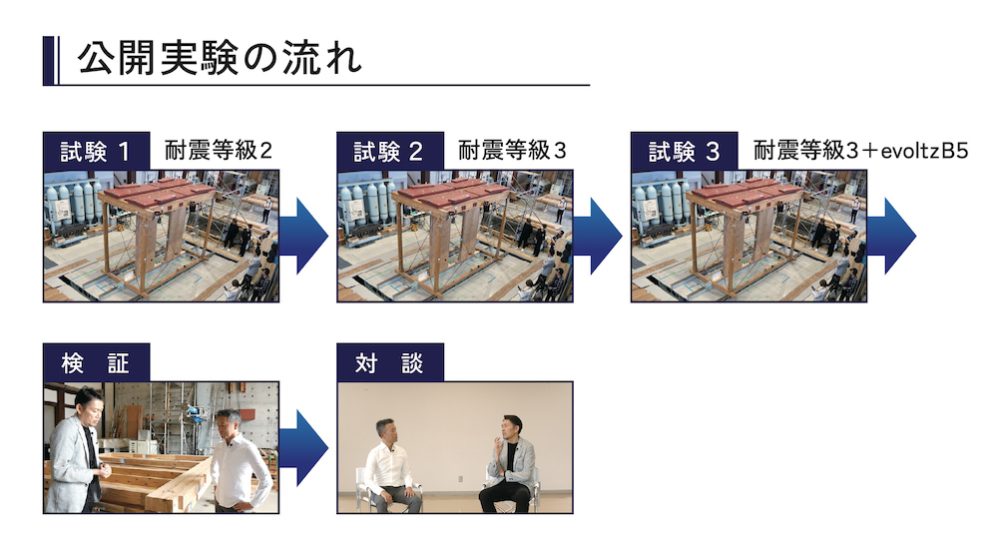 公開実験の流れ

試験 1 耐震等級2

試験 2 耐震等級3

試験 3 耐震等級3＋evoltzB5

検 証

対 談