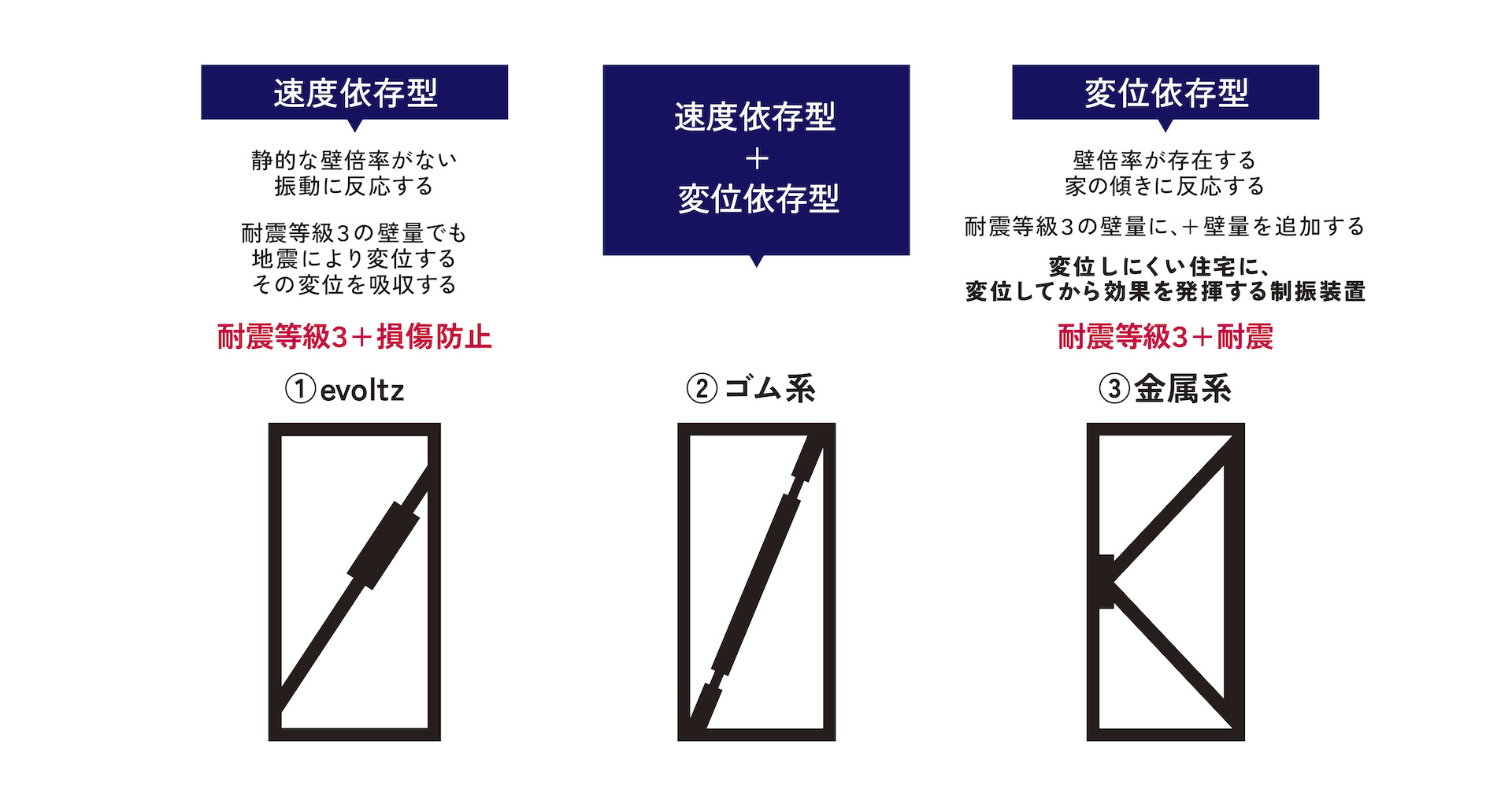 速度依存型

静的な壁倍率がない
振動に反応する

耐震等級３の壁量でも
地震により変位する
その変位を吸収する

耐震等級3＋損傷防止

①evoltz

速度依存型
＋
変位依存型

②ゴム系

変位依存型

壁倍率が存在する
家の傾きに反応する

耐震等級３の壁量に、＋壁量を追加する

変位しにくい住宅に、
変位してから効果を発揮する制振装置

耐震等級3＋耐震

③金属系